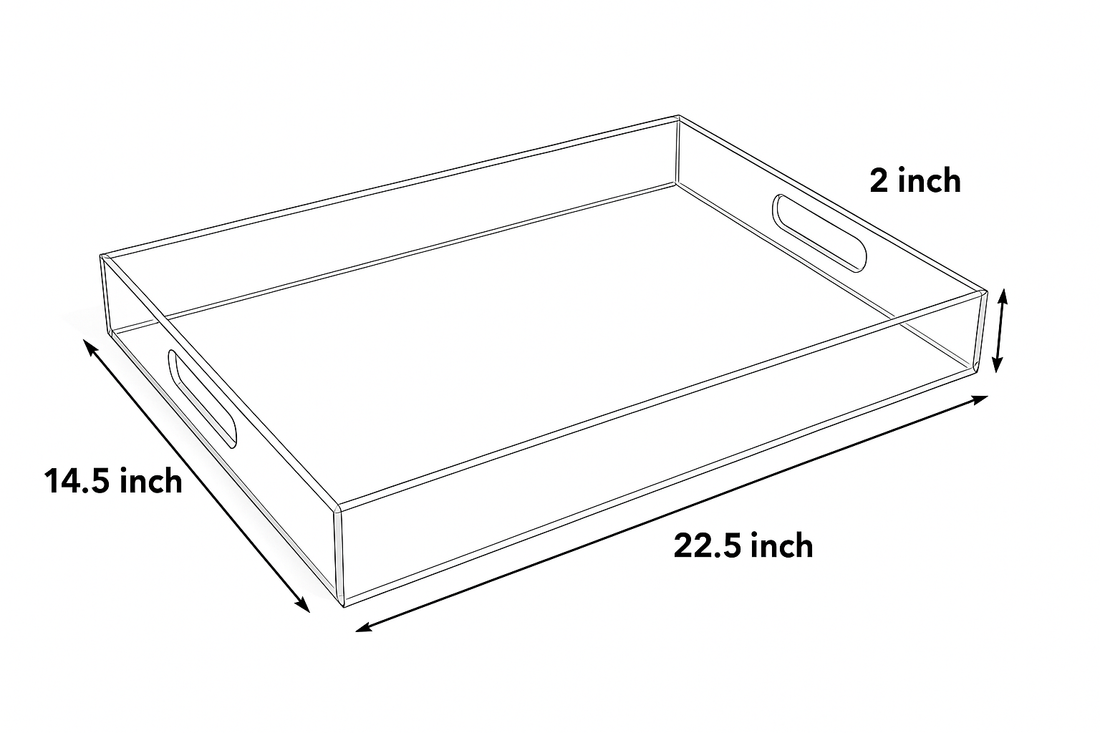 2 inch

14.5 inch

22.5 inch