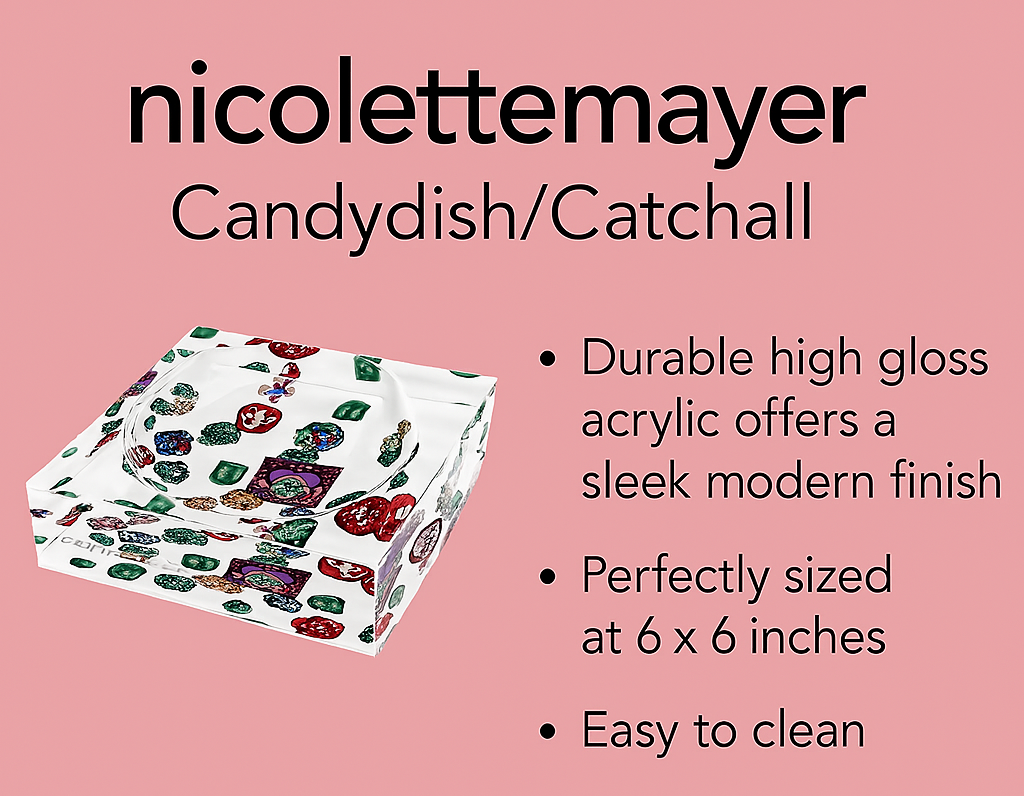 nicolettemayer
Candydish/Catchall

• Durable high gloss acrylic offers a sleek modern finish

• Perfectly sized at 6 x 6 inches

• Easy to clean